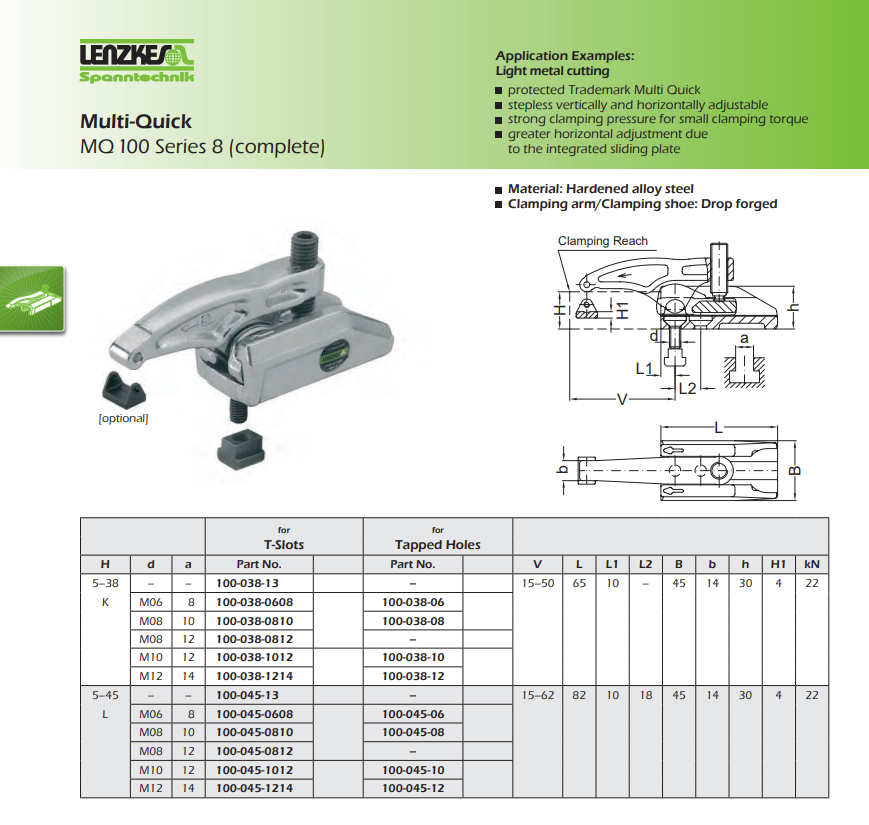 LENZKES
Spanntechnik

Multi-Quick
MQ 100 Series 8 (complete)

Application Examples:
Light metal cutting
■ protected Trademark Multi Quick
■ stepless vertically and horizontally adjustable
■ strong clamping pressure for small clamping torque
■ greater horizontal adjustment due to the integrated sliding plate

■ Material: Hardened alloy steel
■ Clamping arm/Clamping shoe: Drop forged

[optional]

Clamping Reach
H
H1
h
d
a
L1
L2
V
L
b
B

| | | | for T-Slots | for Tapped Holes | | | | | | | | | |
|---|---|---|---|---|---|---|---|---|---|---|---|---|---|
| H | d | a | Part No. | Part No. | V | L | L1 | L2 | B | b | h | H1 | kN |
| 5–38 | – | – | 100-038-13 | – | 15–50 | 65 | 10 | – | 45 | 14 | 30 | 4 | 22 |
| K | M06 | 8 | 100-038-0608 | 100-038-06 | | | | | | | | | |
| | M08 | 10 | 100-038-0810 | 100-038-08 | | | | | | | | | |
| | M08 | 12 | 100-038-0812 | – | | | | | | | | | |
| | M10 | 12 | 100-038-1012 | 100-038-10 | | | | | | | | | |
| | M12 | 14 | 100-038-1214 | 100-038-12 | | | | | | | | | |
| 5–45 | – | – | 100-045-13 | – | 15–62 | 82 | 10 | 18 | 45 | 14 | 30 | 4 | 22 |
| L | M06 | 8 | 100-045-0608 | 100-045-06 | | | | | | | | | |
| | M08 | 10 | 100-045-0810 | 100-045-08 | | | | | | | | | |
| | M08 | 12 | 100-045-0812 | – | | | | | | | | | |
| | M10 | 12 | 100-045-1012 | 100-045-10 | | | | | | | | | |
| | M12 | 14 | 100-045-1214 | 100-045-12 | | | | | | | | | |