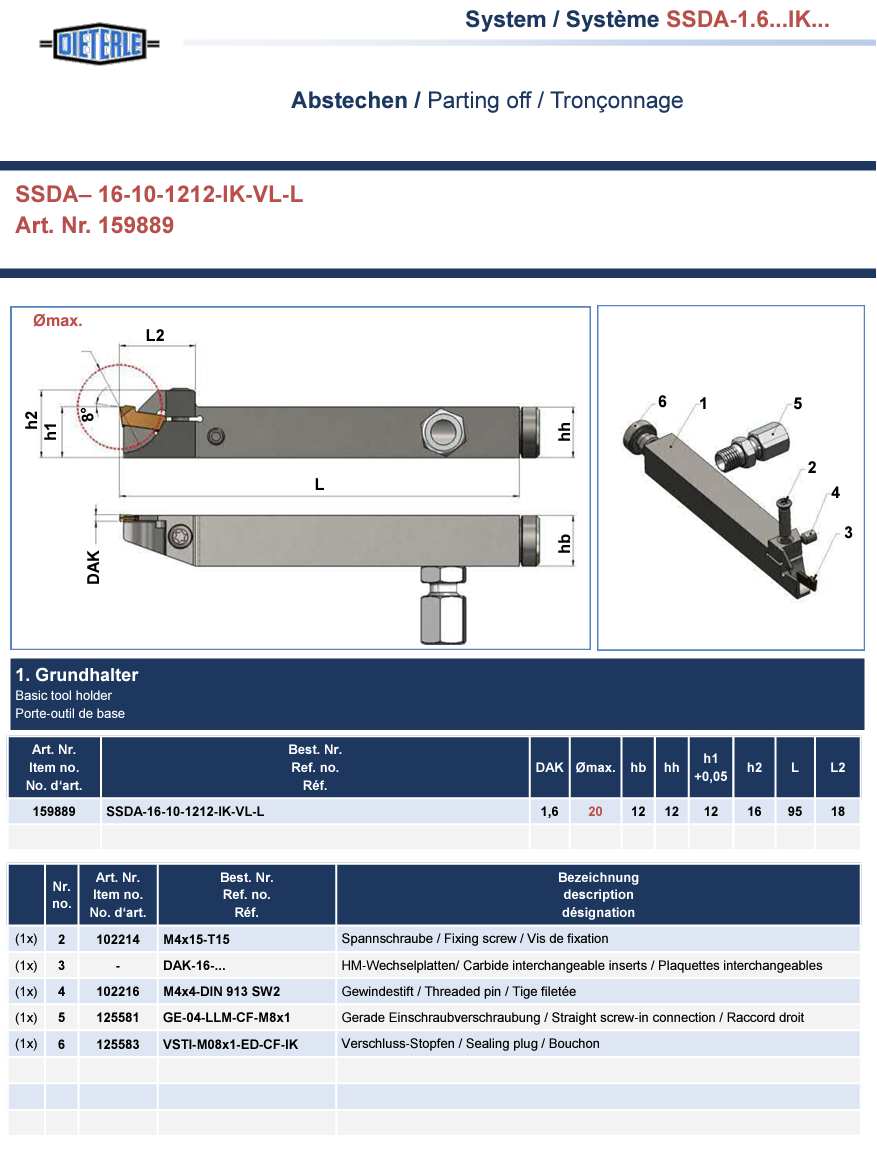 DIETERLE

System / Système SSDA-1.6...IK...

Abstechen / Parting off / Tronçonnage

SSDA– 16-10-1212-IK-VL-L
Art. Nr. 159889

Ømax.
L2
h2
h1
8°
hh
L
DAK
hb

6 1 5 2 4 3

1. Grundhalter
Basic tool holder
Porte-outil de base

| Art. Nr. Item no. No. d'art. | Best. Nr. Ref. no. Réf. | DAK | Ømax. | hb | hh | h1 +0,05 | h2 | L | L2 |
|---|---|---|---|---|---|---|---|---|---|
| 159889 | SSDA-16-10-1212-IK-VL-L | 1,6 | 20 | 12 | 12 | 12 | 16 | 95 | 18 |
| | | | | | | | | | |

| | Nr. no. | Art. Nr. Item no. No. d'art. | Best. Nr. Ref. no. Réf. | Bezeichnung description désignation |
|---|---|---|---|---|
| (1x) | 2 | 102214 | M4x15-T15 | Spannschraube / Fixing screw / Vis de fixation |
| (1x) | 3 | - | DAK-16-... | HM-Wechselplatten/ Carbide interchangeable inserts / Plaquettes interchangeables |
| (1x) | 4 | 102216 | M4x4-DIN 913 SW2 | Gewindestift / Threaded pin / Tige filetée |
| (1x) | 5 | 125581 | GE-04-LLM-CF-M8x1 | Gerade Einschraubverschraubung / Straight screw-in connection / Raccord droit |
| (1x) | 6 | 125583 | VSTI-M08x1-ED-CF-IK | Verschluss-Stopfen / Sealing plug / Bouchon |
| | | | | |
| | | | | |
| | | | | |